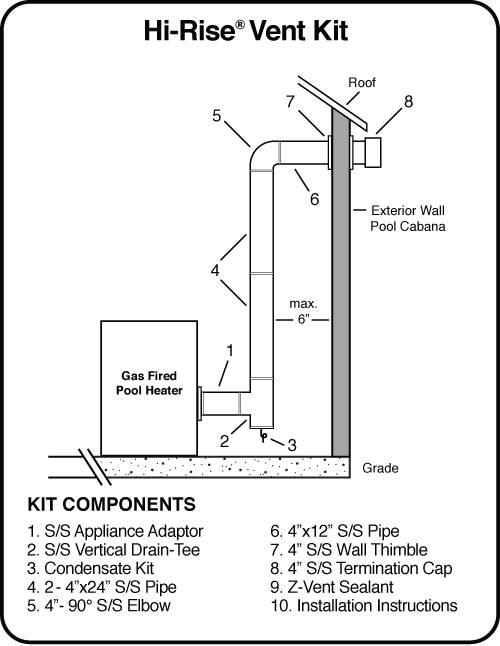 Hi-Rise® Vent Kit

Roof

7

8

5

6

Exterior Wall
Pool Cabana

4

max.
6"

1

Gas Fired
Pool Heater

2

3

Grade

KIT COMPONENTS

1. S/S Appliance Adaptor
2. S/S Vertical Drain-Tee
3. Condensate Kit
4. 2 - 4"x24" S/S Pipe
5. 4"- 90° S/S Elbow

6. 4"x12" S/S Pipe
7. 4" S/S Wall Thimble
8. 4" S/S Termination Cap
9. Z-Vent Sealant
10. Installation Instructions